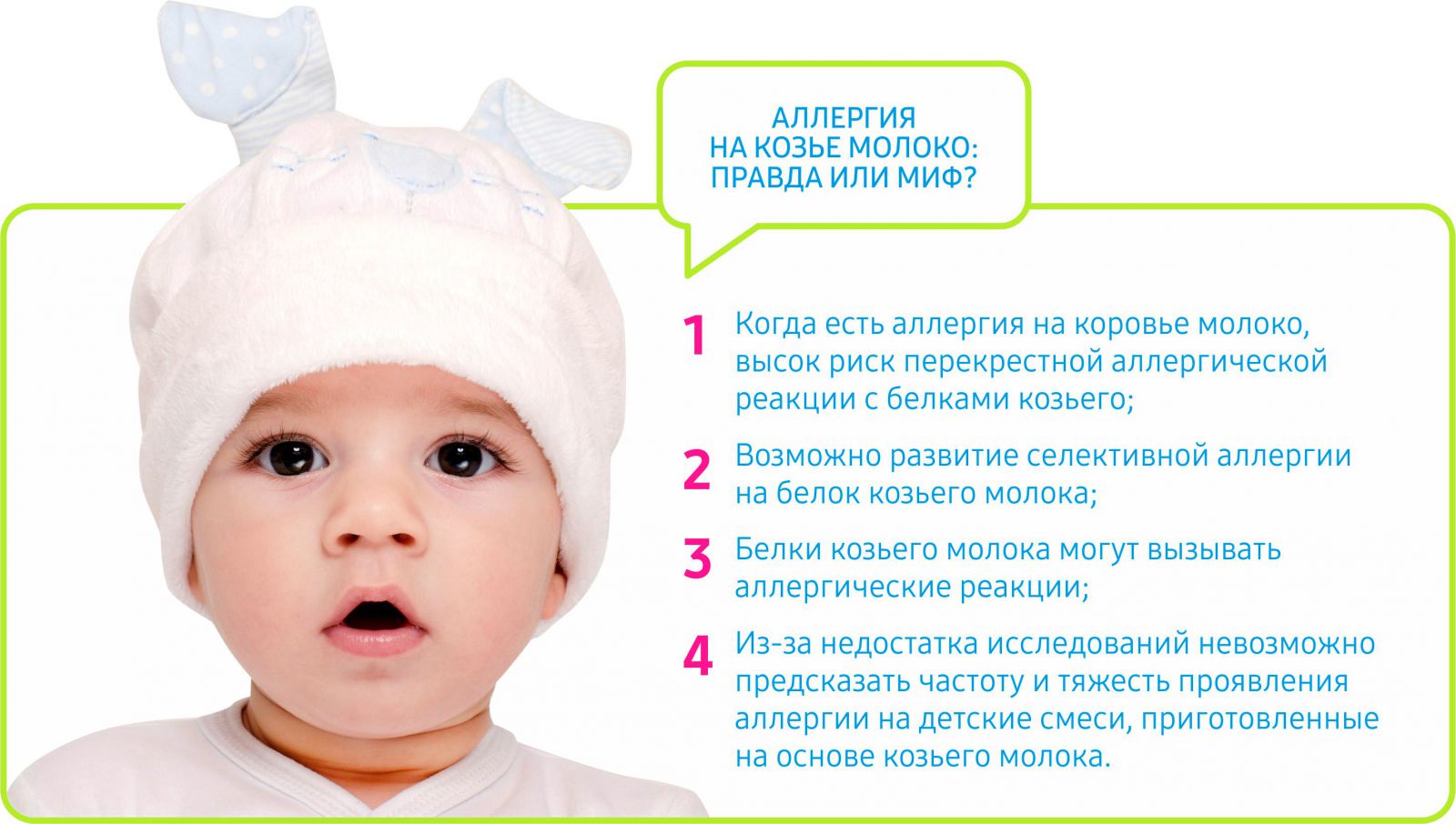 АЛЛЕРГИЯ
НА КОЗЬЕ МОЛОКО:
ПРАВДА ИЛИ МИФ?

1 Когда есть аллергия на коровье молоко, высок риск перекрестной аллергической реакции с белками козьего;

2 Возможно развитие селективной аллергии на белок козьего молока;

3 Белки козьего молока могут вызывать аллергические реакции;

4 Из-за недостатка исследований невозможно предсказать частоту и тяжесть проявления аллергии на детские смеси, приготовленные на основе козьего молока.